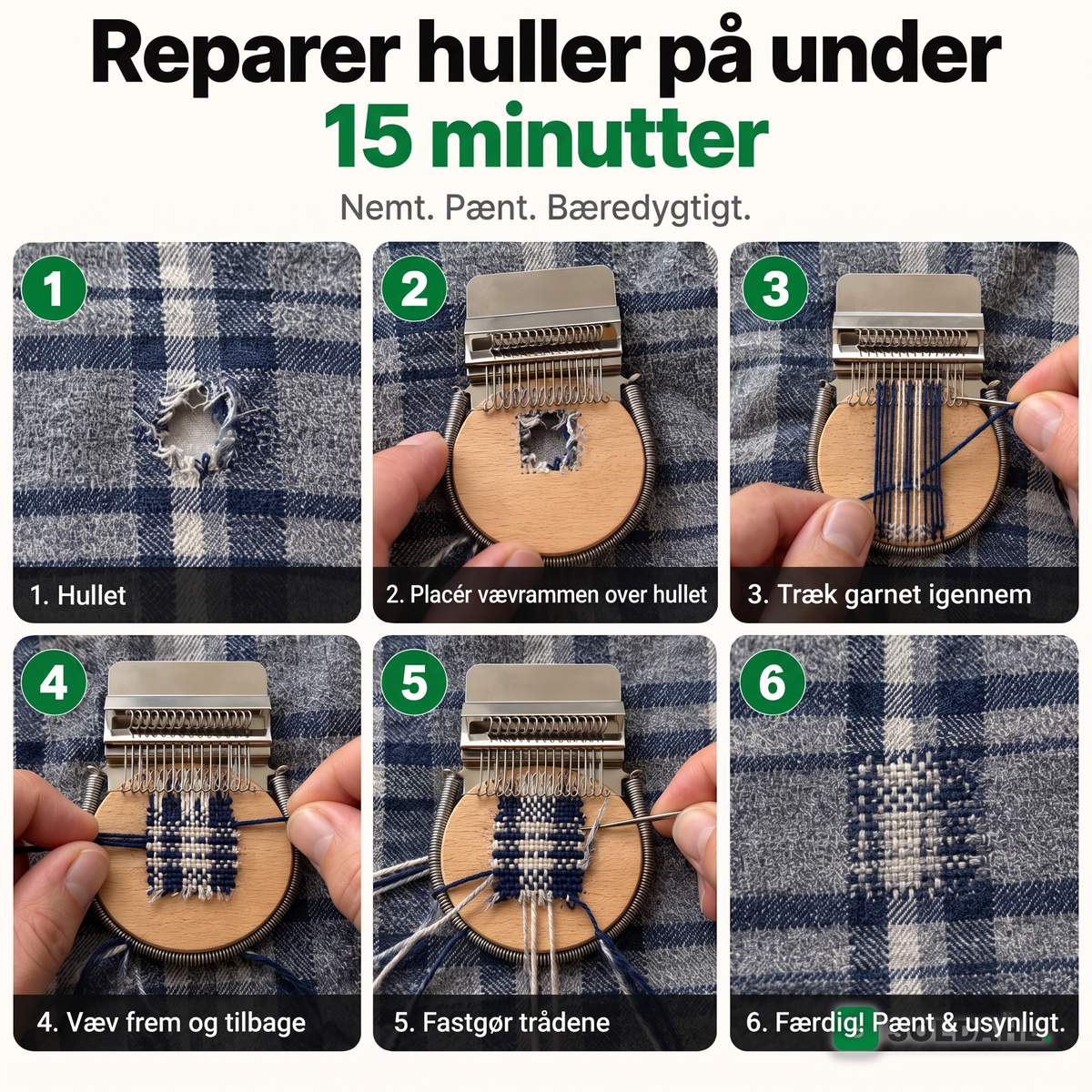 Reparer huller på under
15 minutter

Nemt. Pænt. Bæredygtigt.

1

1. Hullet

2

2. Placér vævrammen over hullet

3

3. Træk garnet igennem

4

4. Væv frem og tilbage

5

5. Fastgør trådene

6

6. Færdig! Pænt & usynligt.

SOLDAHL